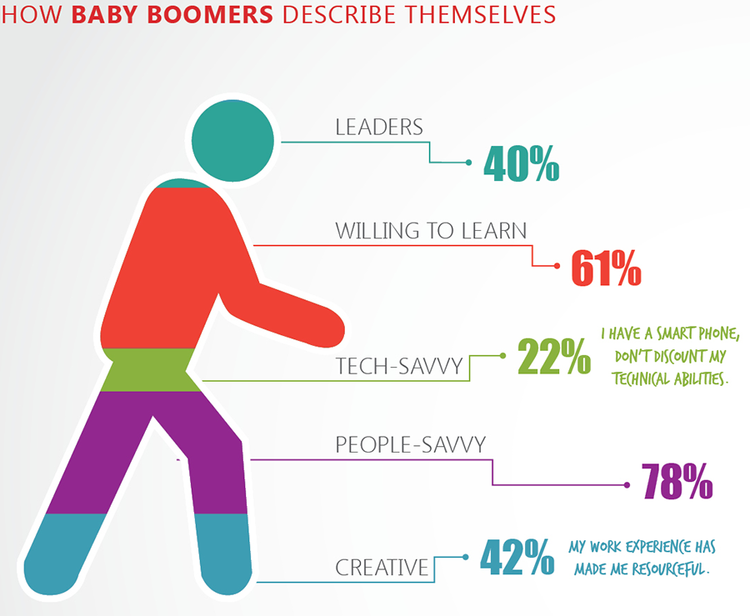 HOW BABY BOOMERS DESCRIBE THEMSELVES

LEADERS
40%

WILLING TO LEARN
61%

TECH-SAVVY
22%
I HAVE A SMART PHONE, DON'T DISCOUNT MY TECHNICAL ABILITIES.

PEOPLE-SAVVY
78%

CREATIVE
42%
MY WORK EXPERIENCE HAS MADE ME RESOURCEFUL.